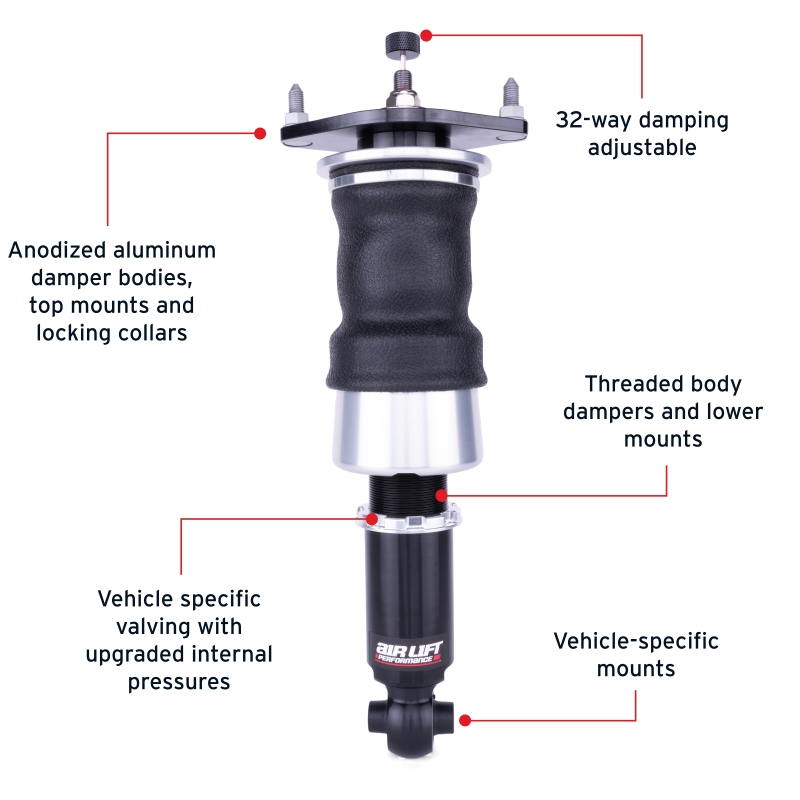 32-way damping adjustable

Anodized aluminum damper bodies, top mounts and locking collars

Threaded body dampers and lower mounts

Vehicle specific valving with upgraded internal pressures

AIR LIFT PERFORMANCE

Vehicle-specific mounts